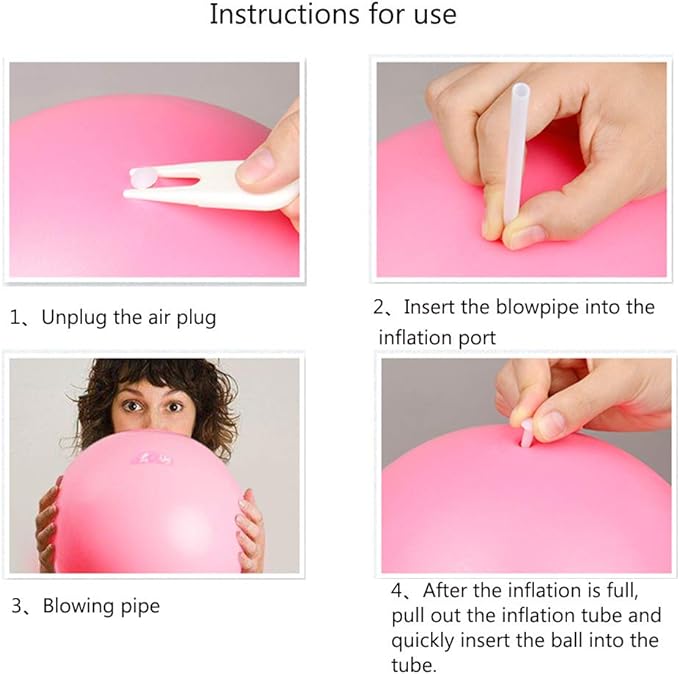 Instructions for use

1、Unplug the air plug

2、Insert the blowpipe into the inflation port

3、Blowing pipe

4、After the inflation is full, pull out the inflation tube and quickly insert the ball into the tube.